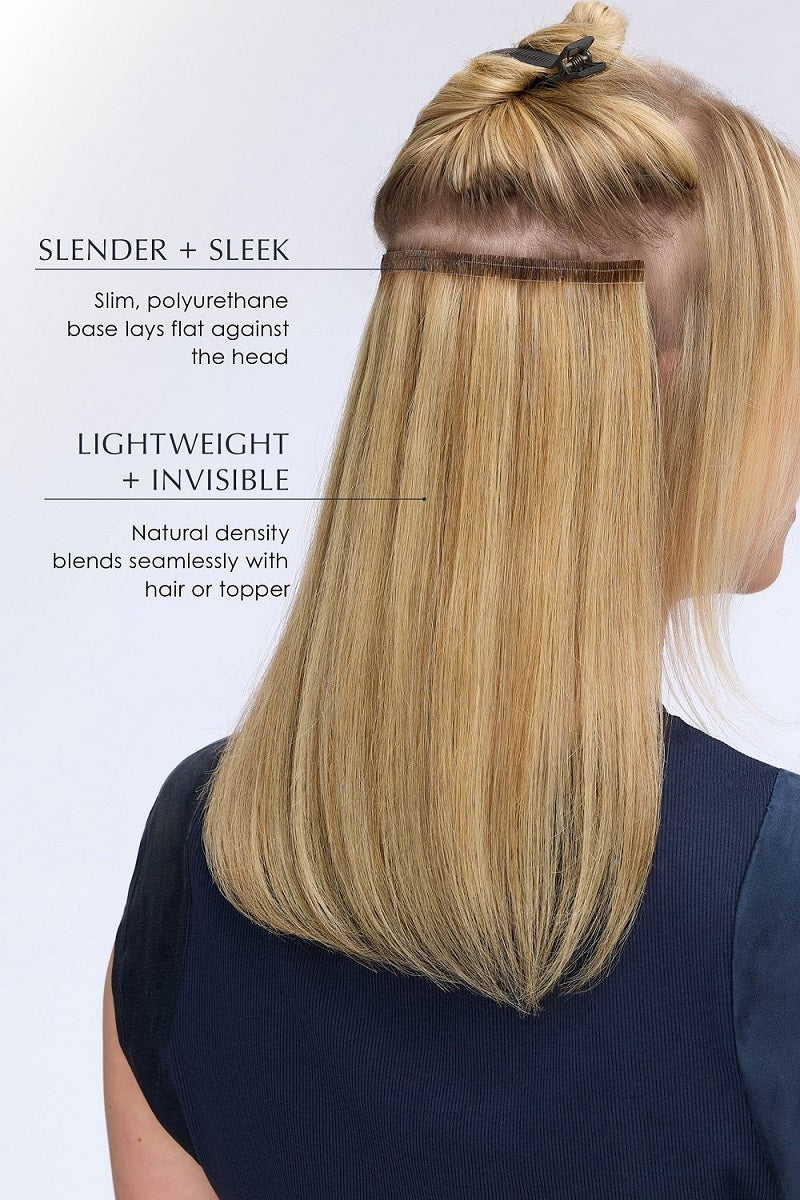 SLENDER + SLEEK

Slim, polyurethane base lays flat against the head

LIGHTWEIGHT + INVISIBLE

Natural density blends seamlessly with hair or topper